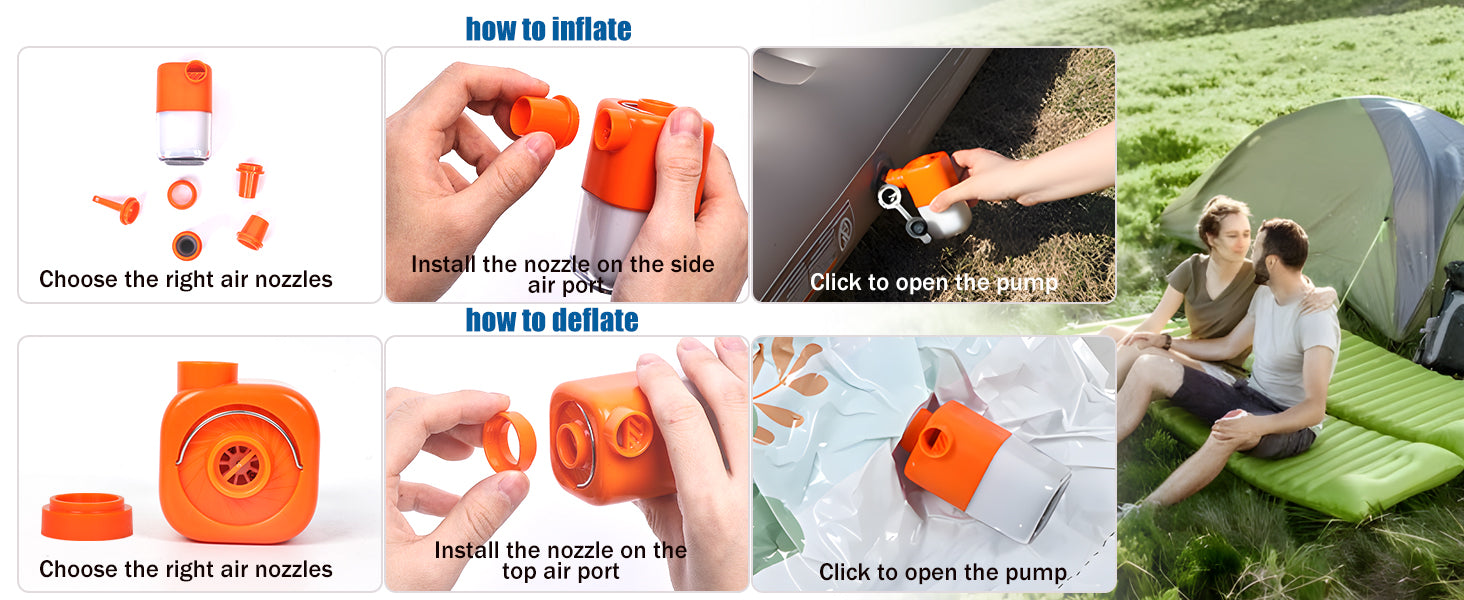 how to inflate

Choose the right air nozzles

Install the nozzle on the side air port

Click to open the pump

how to deflate

Choose the right air nozzles

Install the nozzle on the top air port

Click to open the pump