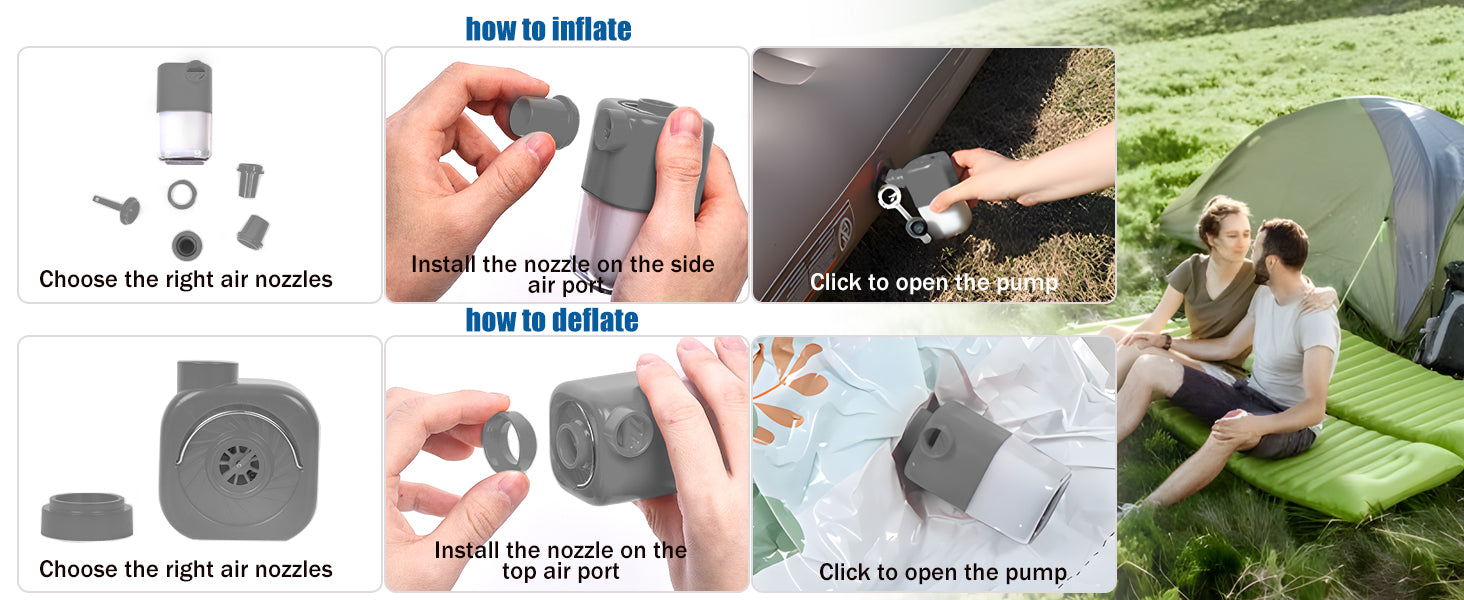 how to inflate

Choose the right air nozzles

Install the nozzle on the side air port

Click to open the pump

how to deflate

Choose the right air nozzles

Install the nozzle on the top air port

Click to open the pump